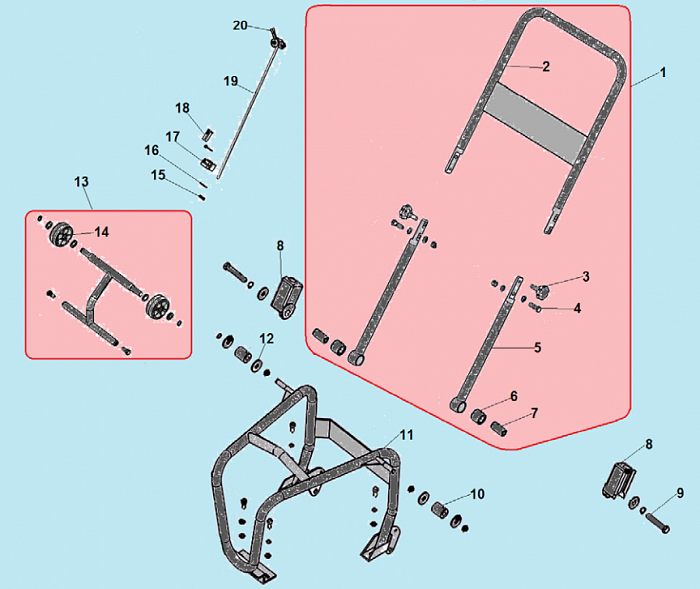 20
19
18
17
16
15
13
14
8
12
2
1
3
4
5
6
7
11
10
8
9